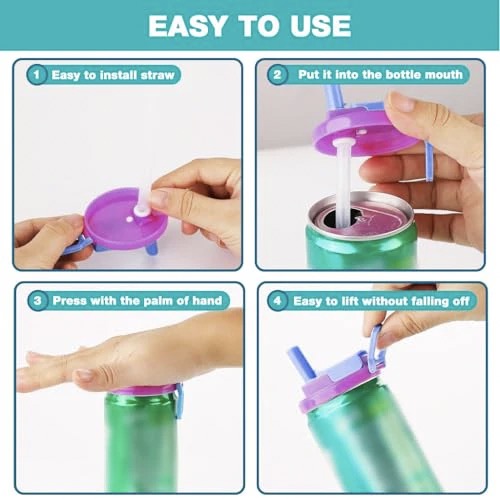 EASY TO USE

1 Easy to install straw

2 Put it into the bottle mouth

3 Press with the palm of hand

4 Easy to lift without falling off