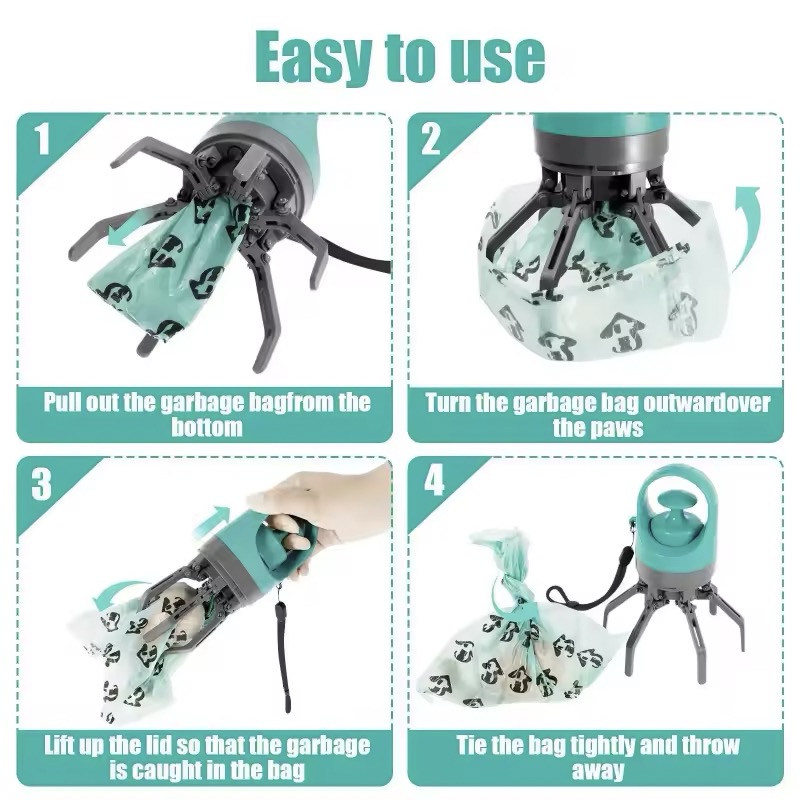 Easy to use

1

Pull out the garbage bagfrom the bottom

2

Turn the garbage bag outwardover the paws

3

Lift up the lid so that the garbage is caught in the bag

4

Tie the bag tightly and throw away